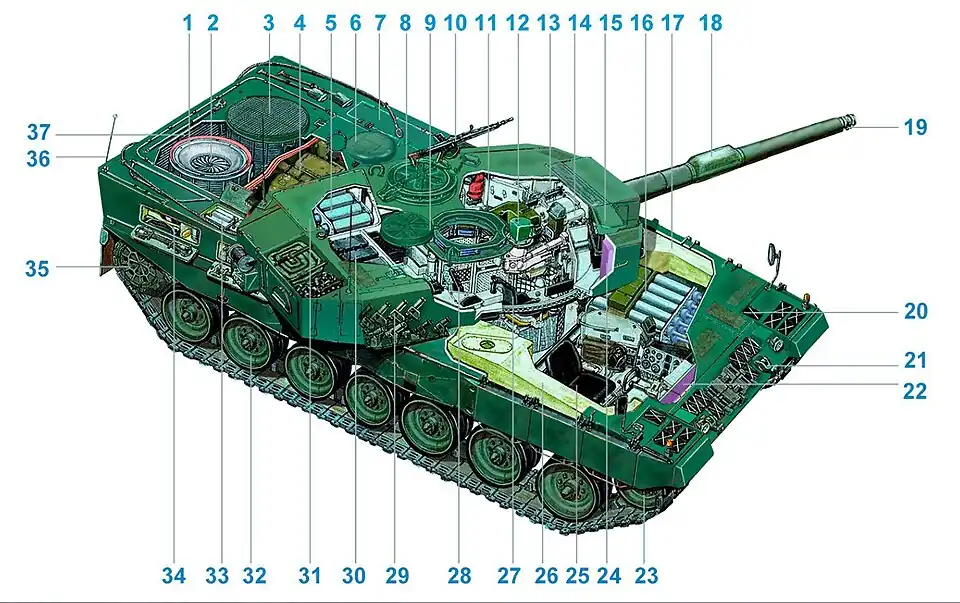 1 2 3 4 5 6 7 8 9 10 11 12 13 14 15 16 17 18

37
36
35

19

20
21
22

34 33 32 31 30 29 28 27 26 25 24 23