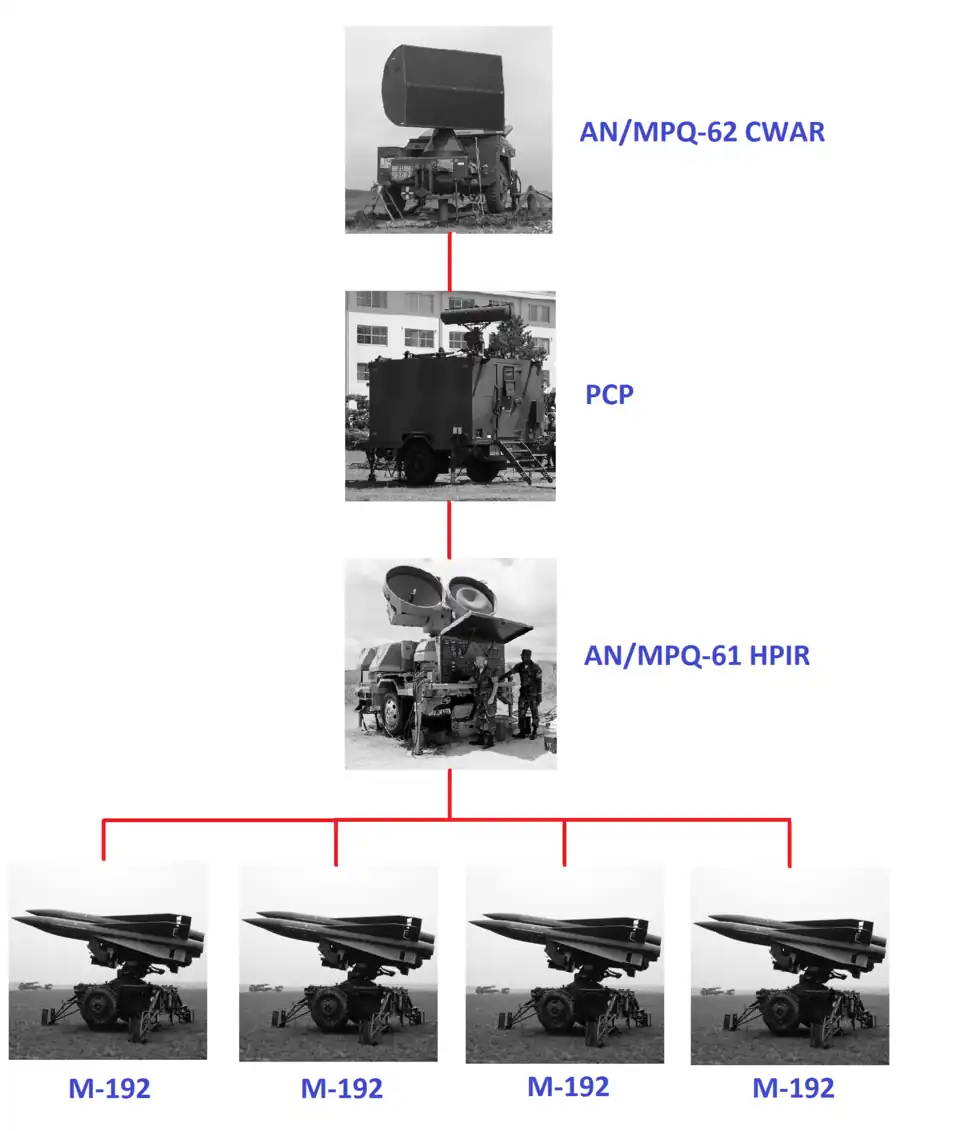 AN/MPQ-62 CWAR

PCP

AN/MPQ-61 HPIR

M-192

M-192

M-192

M-192