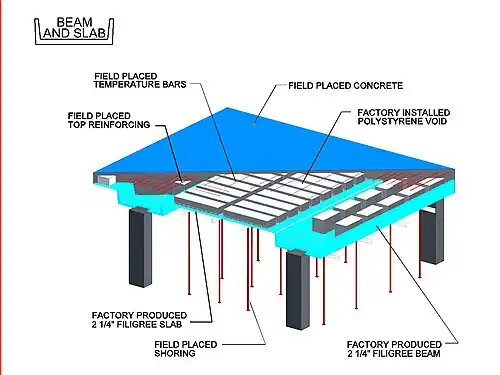 BEAM AND SLAB

FIELD PLACED TEMPERATURE BARS

FIELD PLACED CONCRETE

FIELD PLACED TOP REINFORCING

FACTORY INSTALLED POLYSTYRENE VOID

FACTORY PRODUCED 2 1/4" FILIGREE SLAB

FIELD PLACED SHORING

FACTORY PRODUCED 2 1/4" FILIGREE BEAM