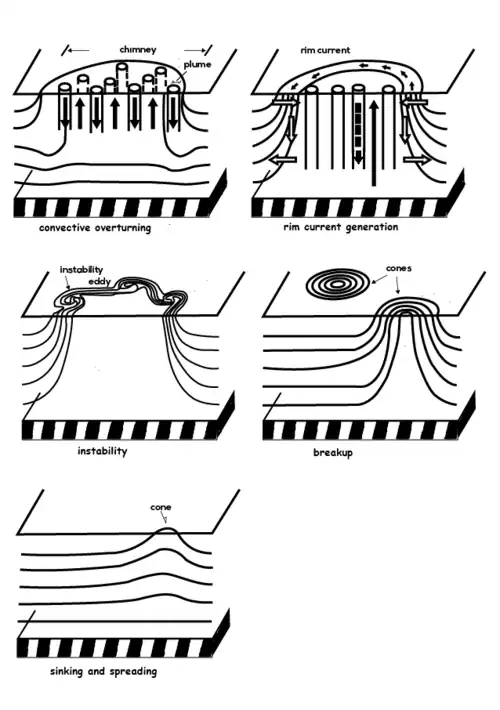 chimney
plume

convective overturning

rim current

rim current generation

instability
eddy

instability

cones

breakup

cone

sinking and spreading