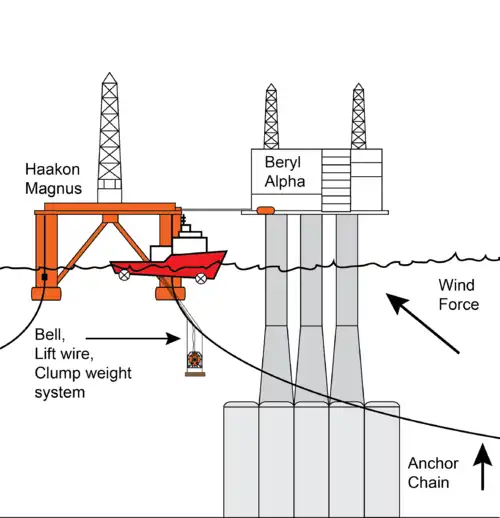 Haakon Magnus

Beryl Alpha

Wind Force

Bell, Lift wire, Clump weight system

Anchor Chain