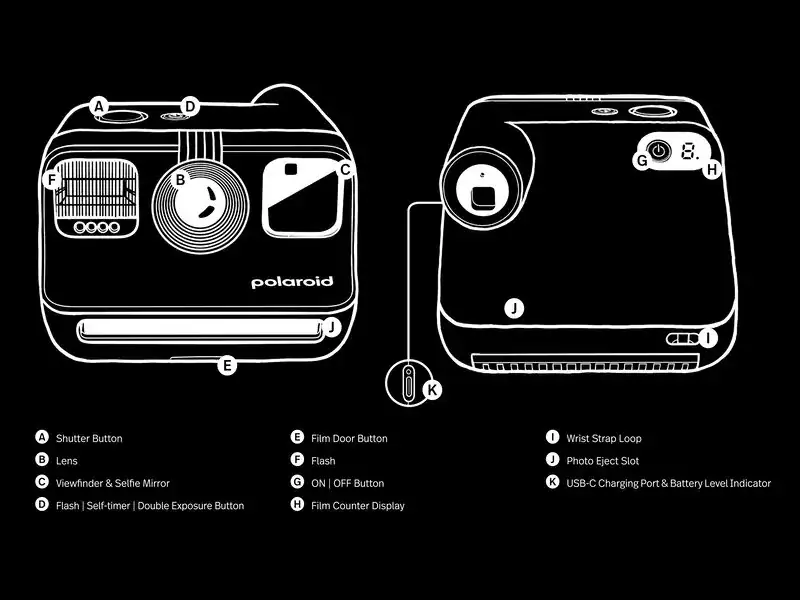 A D

F B C

polaroid

J

E

G 8. H

J

I

K

A Shutter Button
B Lens
C Viewfinder & Selfie Mirror
D Flash | Self-timer | Double Exposure Button

E Film Door Button
F Flash
G ON | OFF Button
H Film Counter Display

I Wrist Strap Loop
J Photo Eject Slot
K USB-C Charging Port & Battery Level Indicator